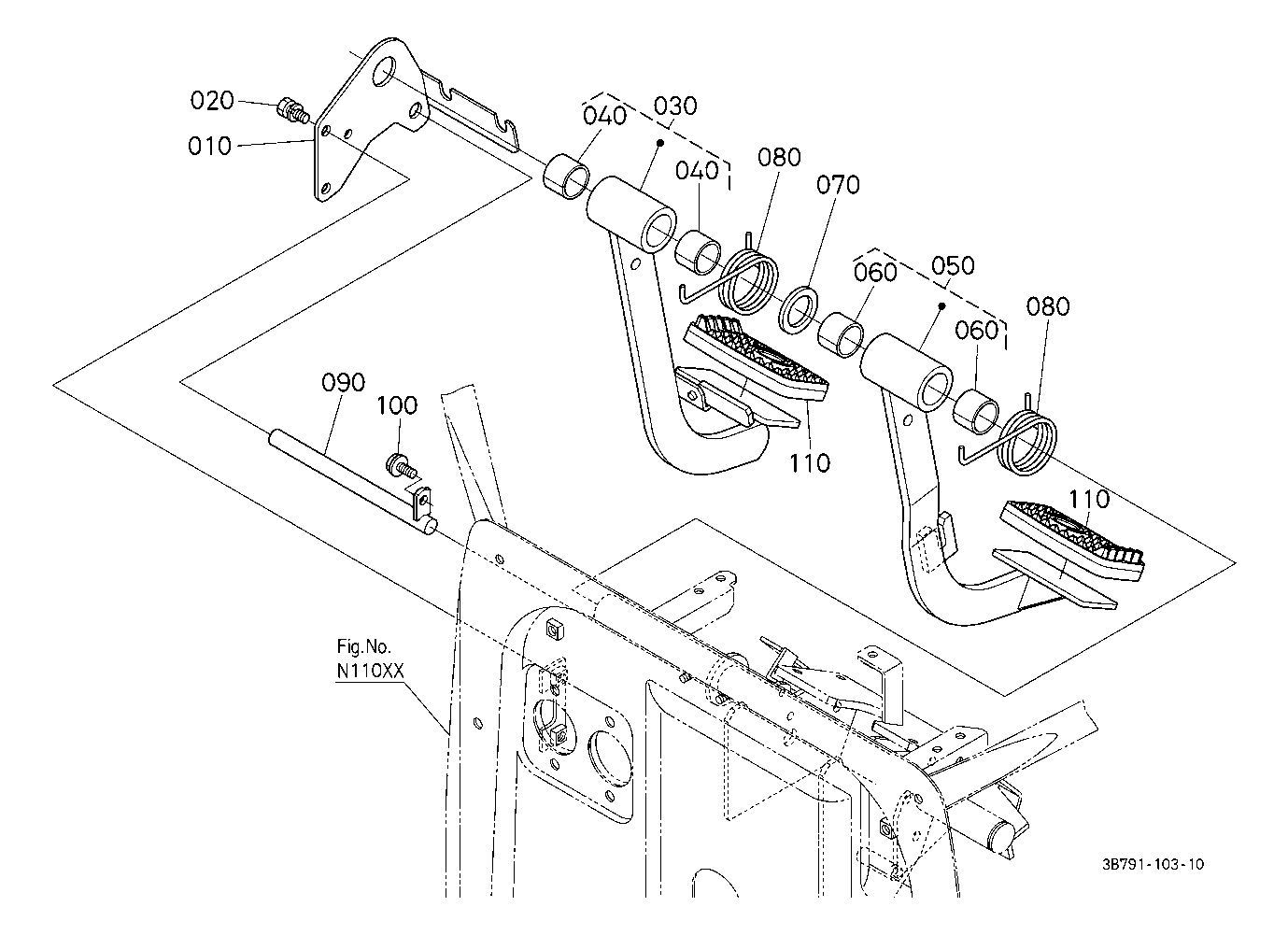 020
010
040
030
040
080
070
060
050
060
080
090
100
110
110
Fig.No.
N110XX
3B791-103-10